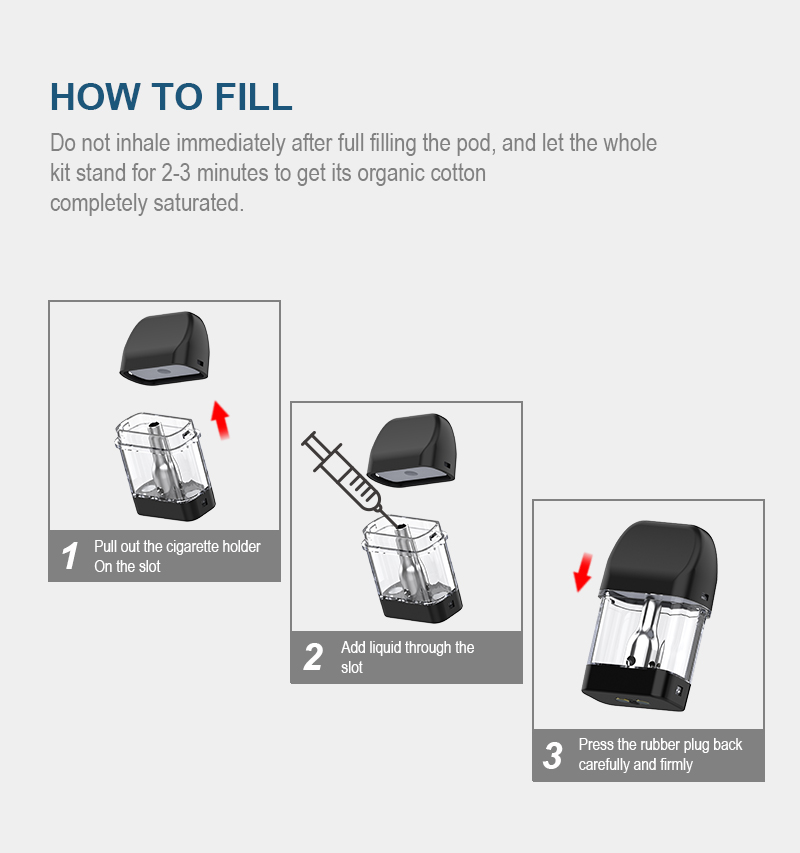 HOW TO FILL

Do not inhale immediately after full filling the pod, and let the whole kit stand for 2-3 minutes to get its organic cotton completely saturated.

1 Pull out the cigarette holder On the slot

2 Add liquid through the slot

3 Press the rubber plug back carefully and firmly